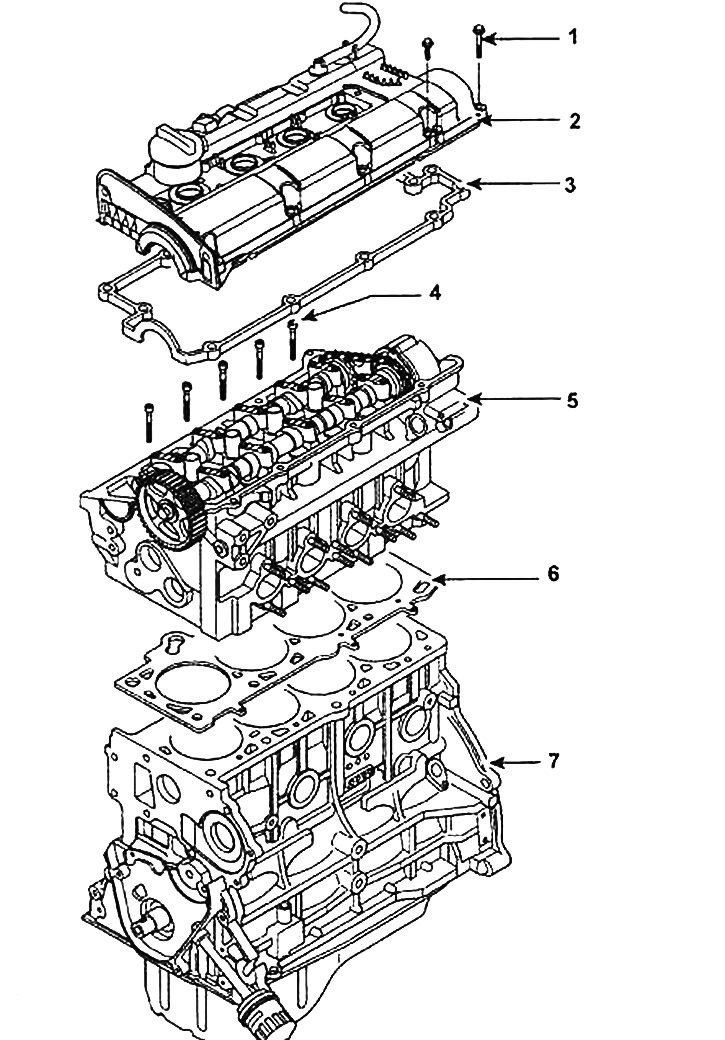 1
2
3
4
5
6
7