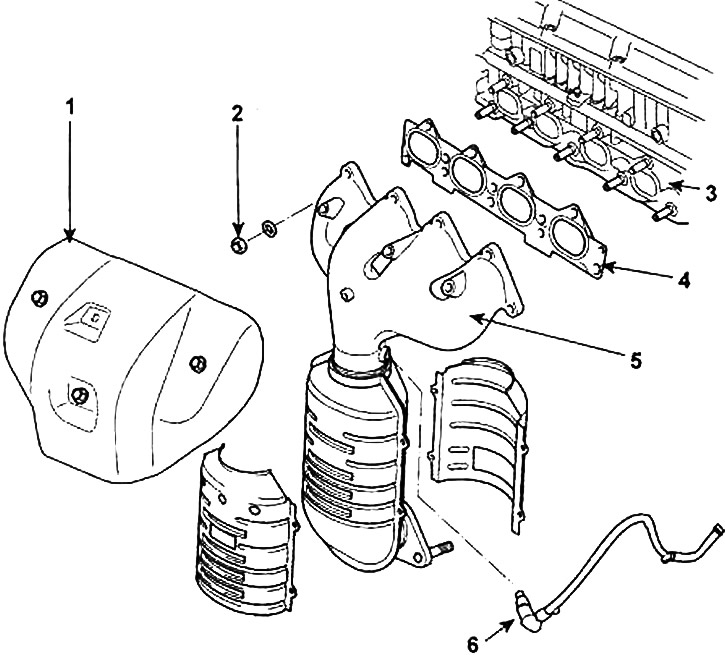 1
2
3
4
5
6