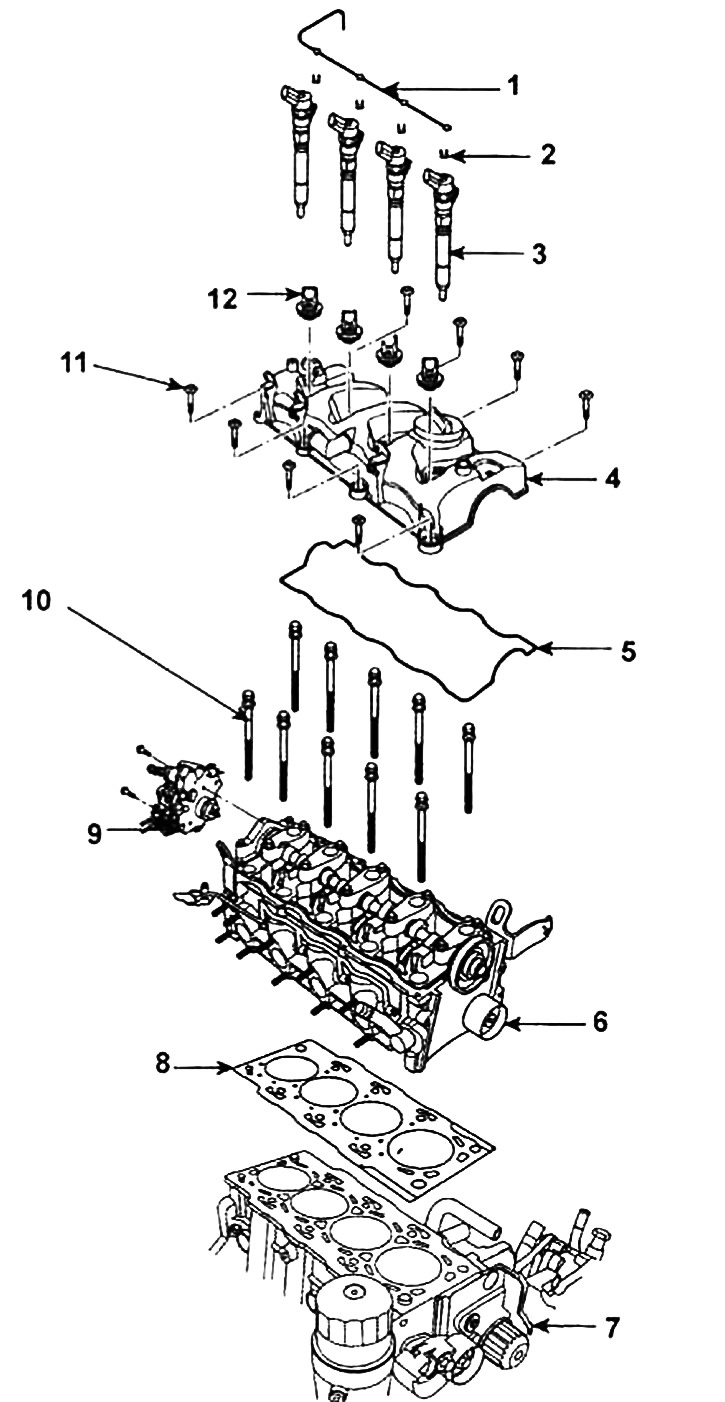 1
2
3
12
11
4
10
5
9
6
8
7