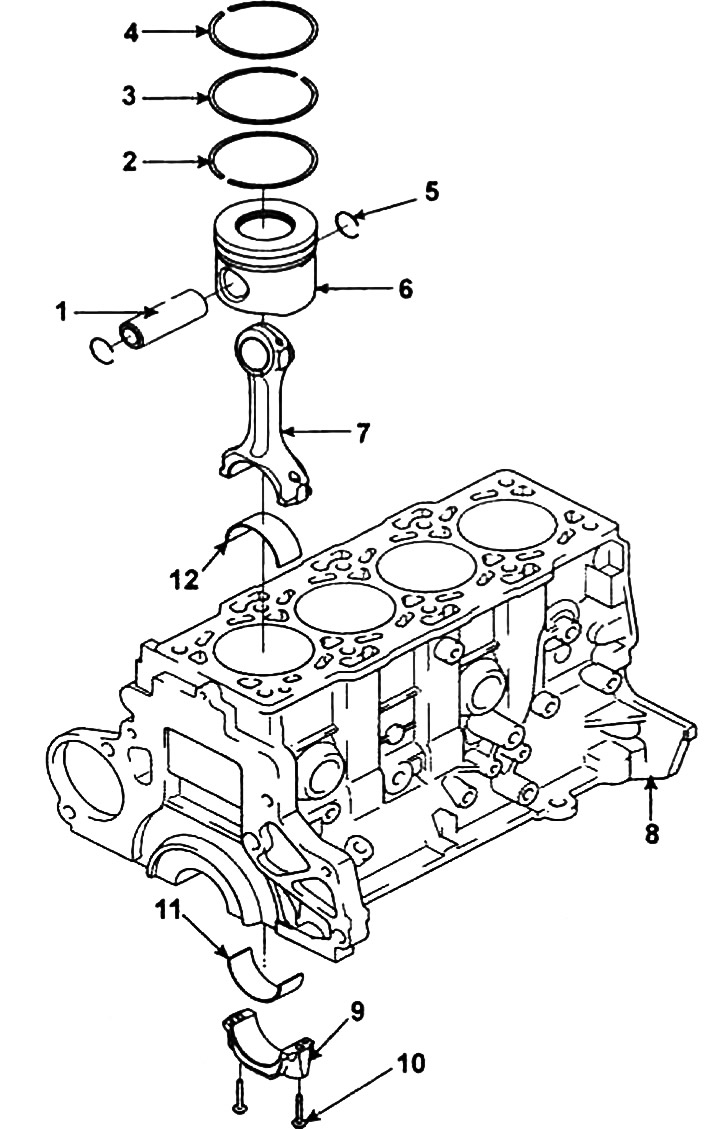 4
3
2
5
6
1
7
12
8
11
9
10