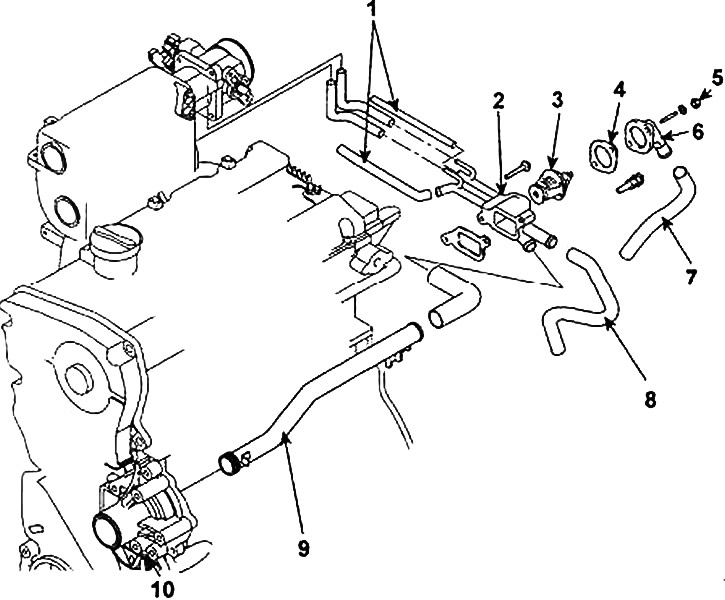 1
2
3
4
5
6
7
8
9
10