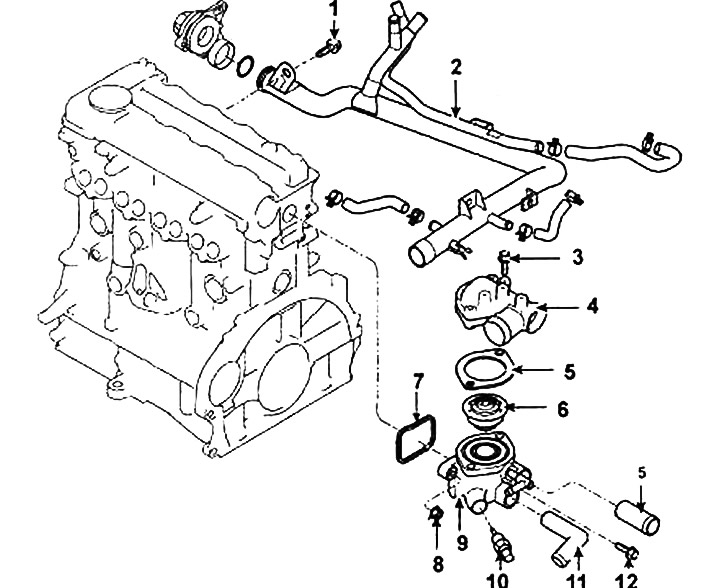 1
2
3
4
5
6
7
5
8
9
10
11
12