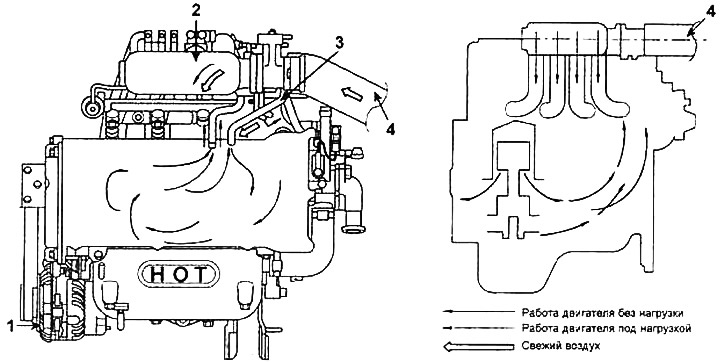 2
3
4
HOT
1
4
Работа двигателя без нагрузки
Работа двигателя под нагрузкой
Свежий воздух