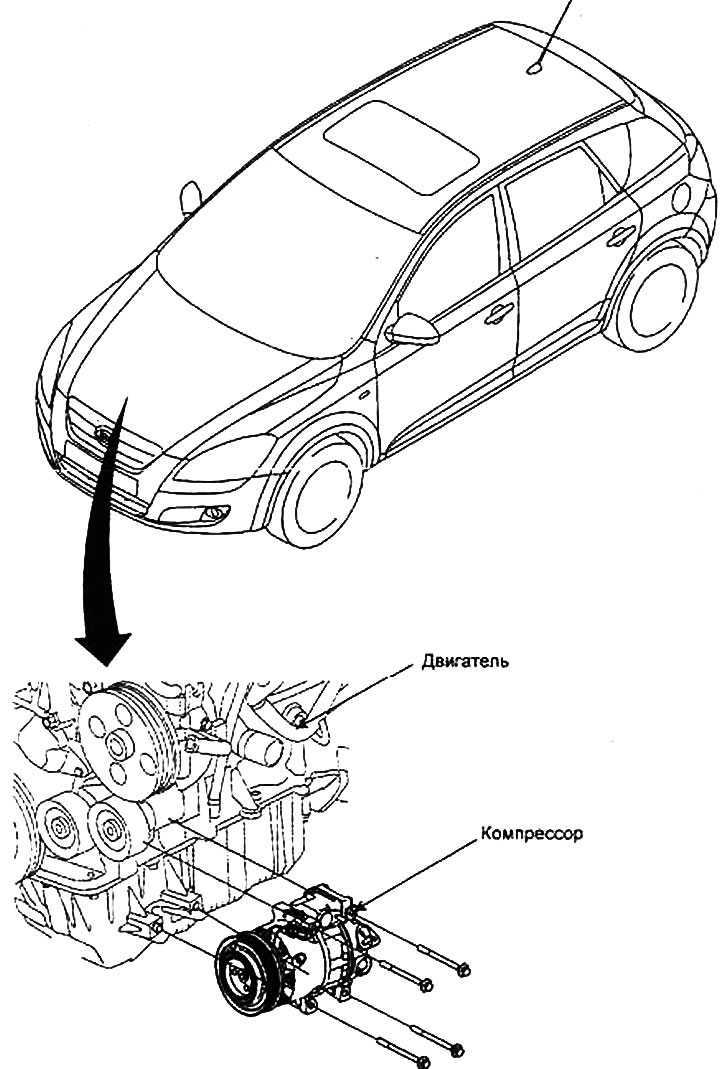 Двигатель

Компрессор