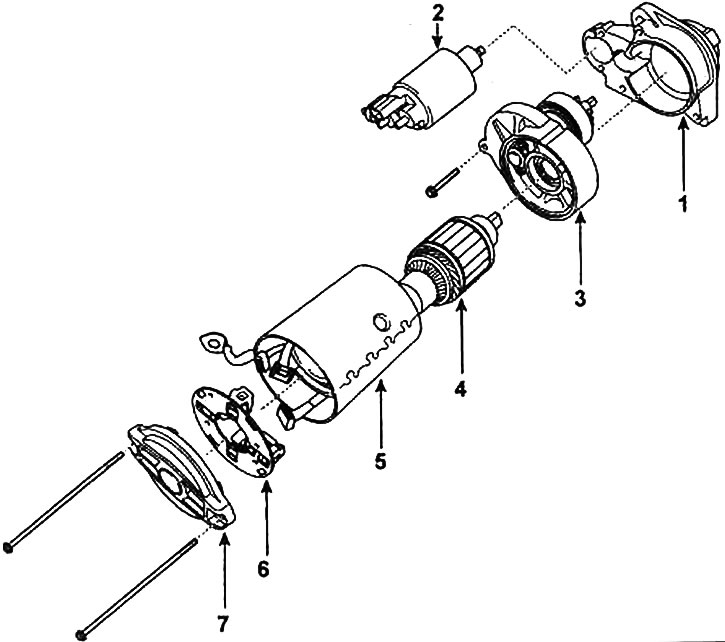 2
1
3
4
5
6
7