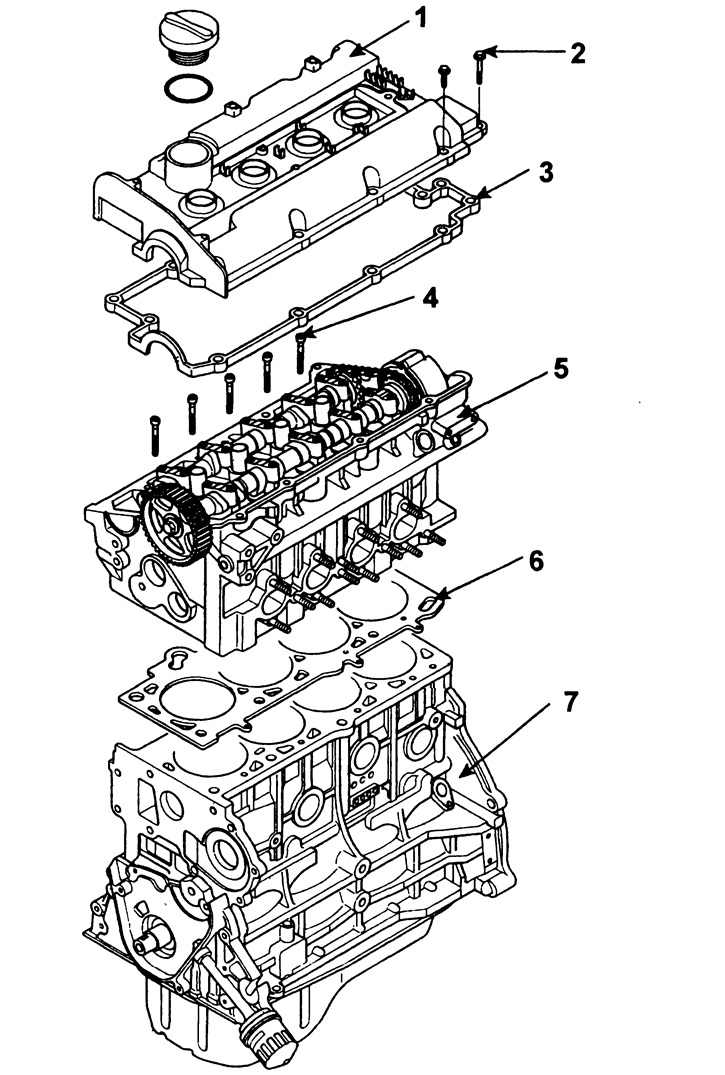 1
2
3
4
5
6
7