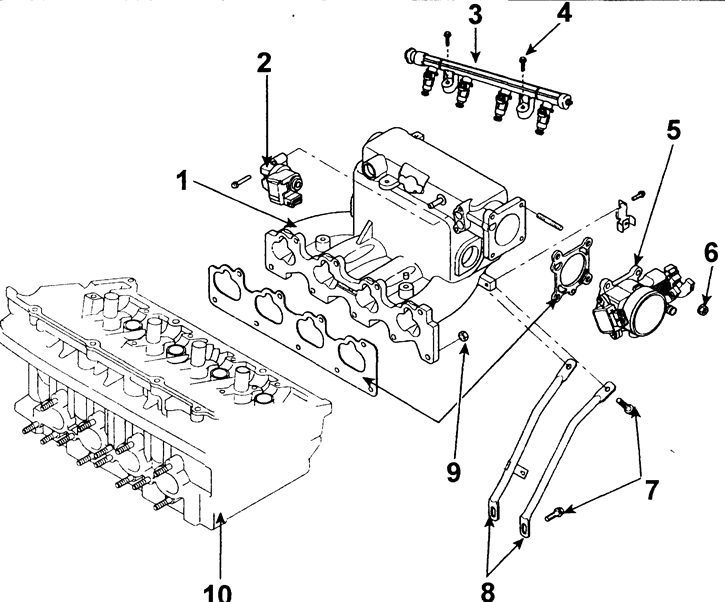 3
4
2
5
1
6
9
7
10
8