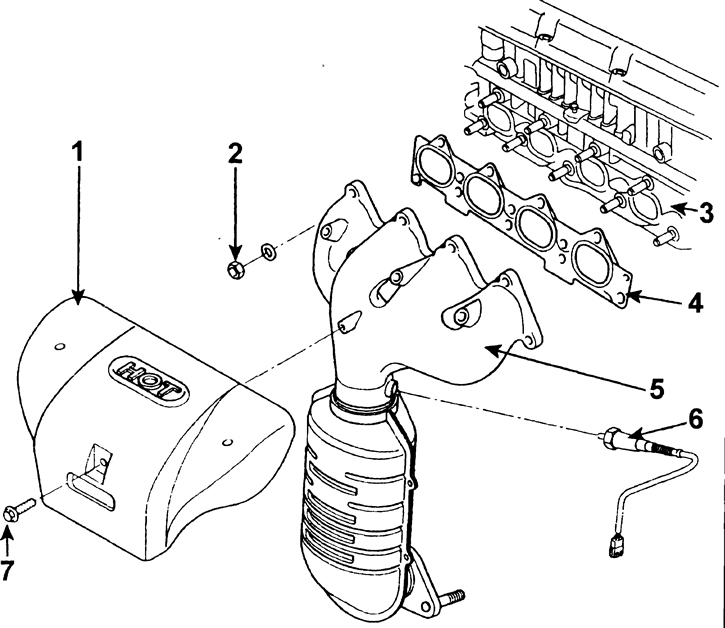 1
2
3
4
HOT
5
6
7