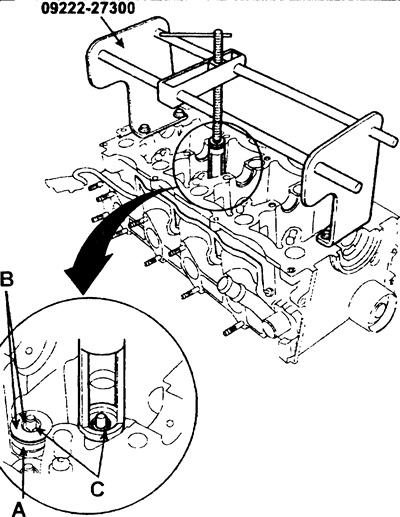 09222-27300

B

C

A