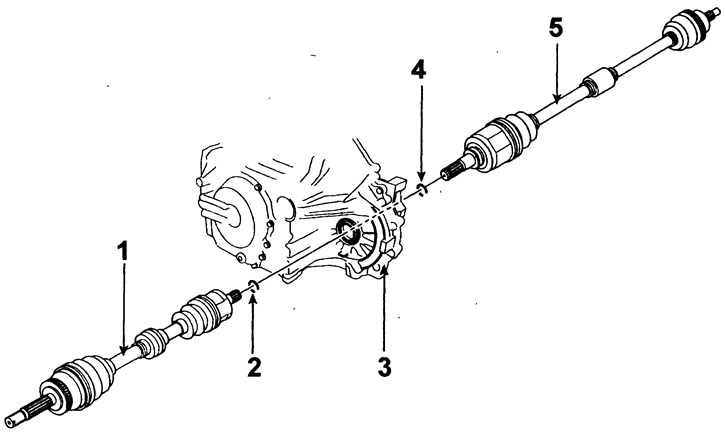 5
4
1
2
3