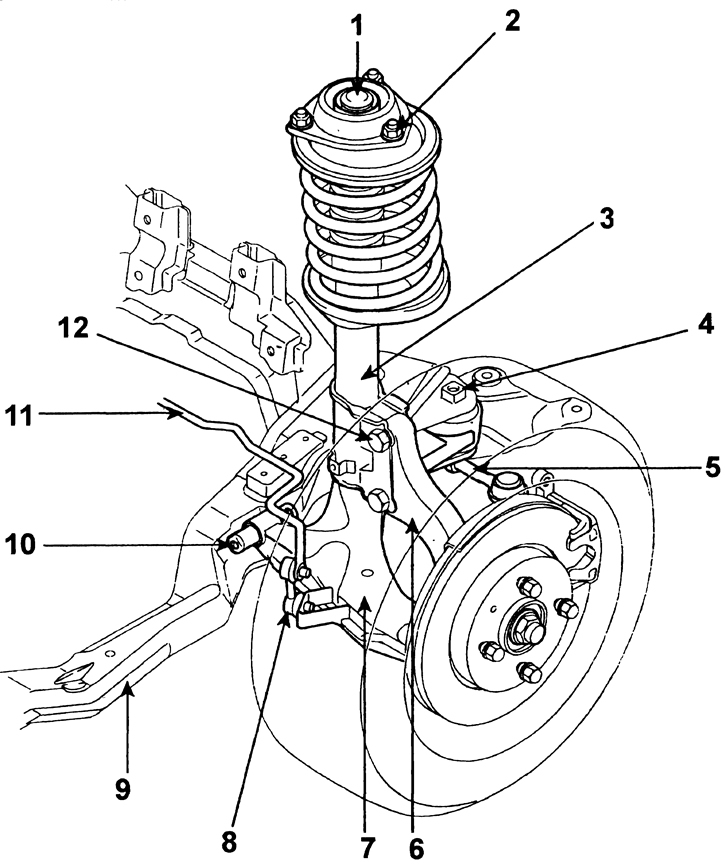 1
2
3
12
4
11
5
10
9
8
7
6