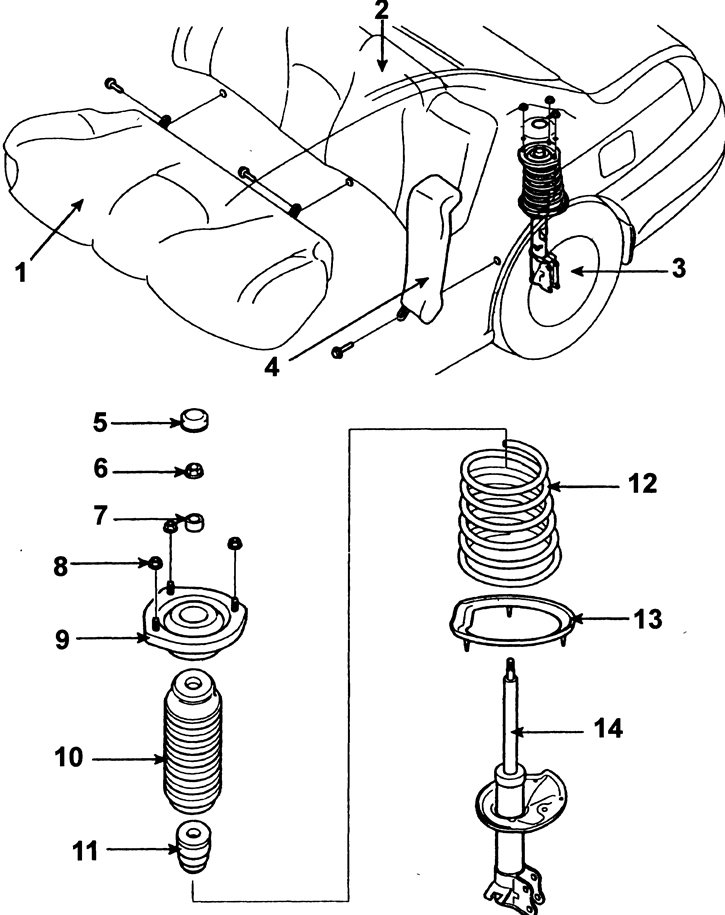 2
1
3
4
5
6
7
8
9
10
11
12
13
14