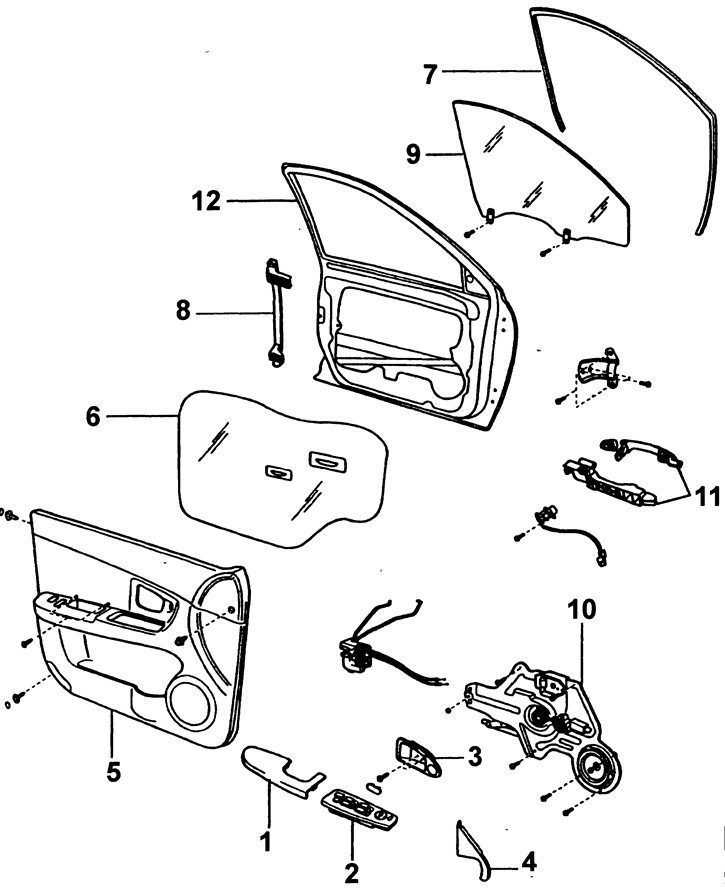 7
9
12
8
6
11
10
5
3
1
2
4