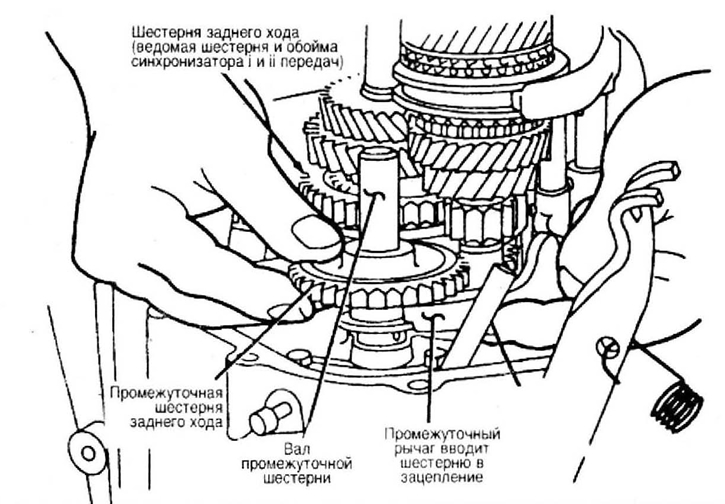 Шестерня заднего хода (ведомая шестерня и обойма синхронизатора i и ii передач)

Промежуточная шестерня заднего хода

Вал промежуточной шестерни

Промежуточный рычаг вводит шестерню в зацепление