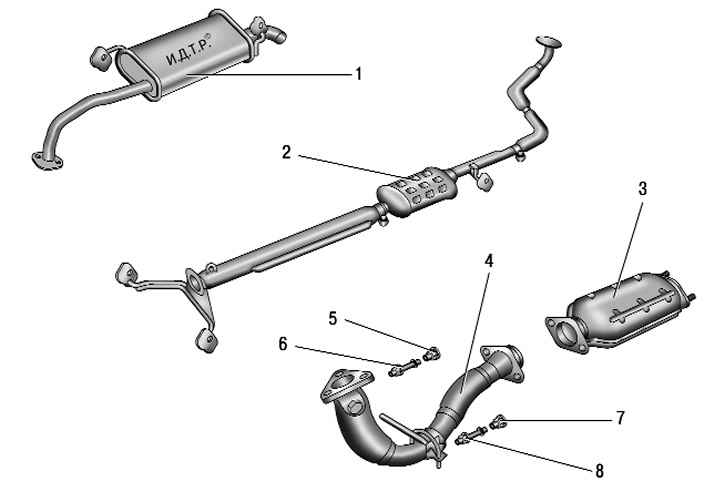 И.Д.Т.Р.®
1
2
3
4
5
6
7
8