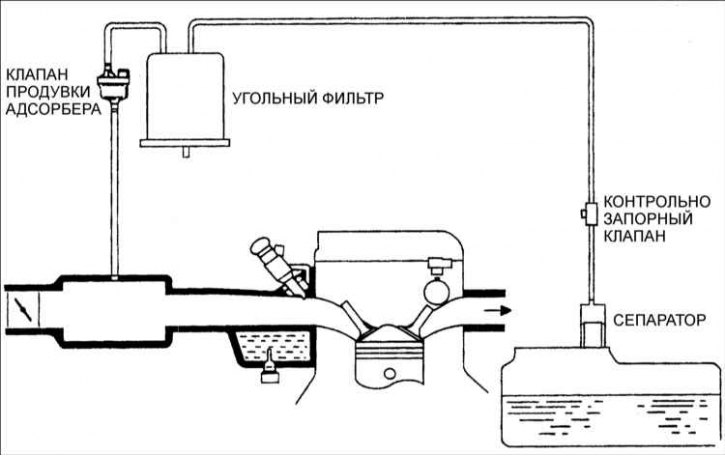 КЛАПАН ПРОДУВКИ АДСОРБЕРА

УГОЛЬНЫЙ ФИЛЬТР

КОНТРОЛЬНО ЗАПОРНЫЙ КЛАПАН

СЕПАРАТОР