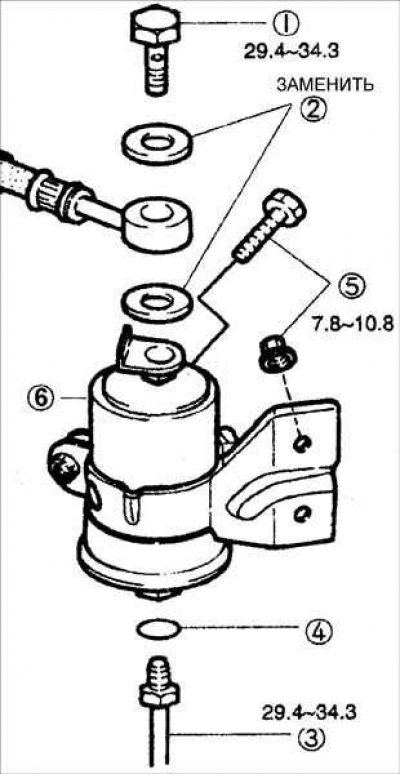 ①
29.4~34.3
ЗАМЕНИТЬ
②
⑤
7.8~10.8
⑥
④
29.4~34.3
③