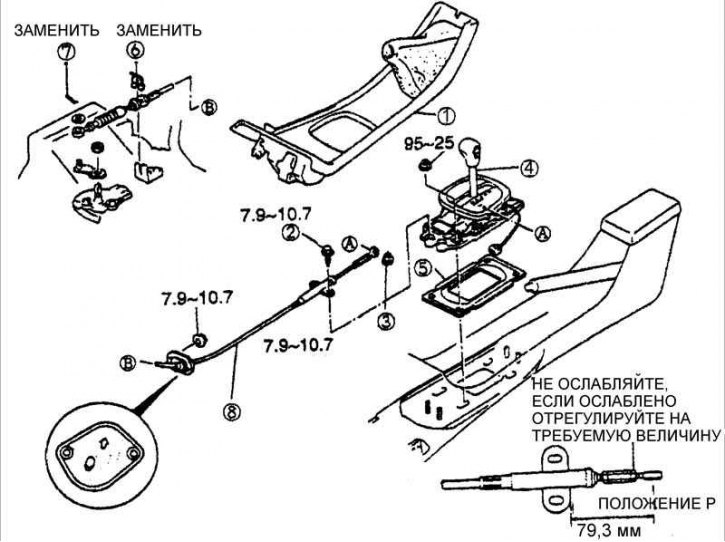 ЗАМЕНИТЬ ЗАМЕНИТЬ
7
6
B
1
95~25
4
7.9~10.7
2
A
A
5
3
7.9~10.7
7.9~10.7
B
8
НЕ ОСЛАБЛЯЙТЕ, ЕСЛИ ОСЛАБЛЕНО ОТРЕГУЛИРУЙТЕ НА ТРЕБУЕМУЮ ВЕЛИЧИНУ
ПОЛОЖЕНИЕ Р
79,3 мм