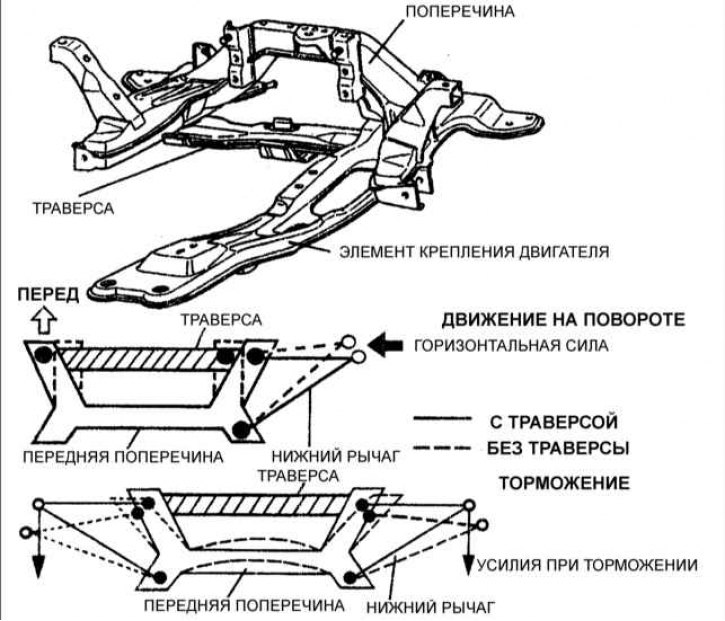 ПОПЕРЕЧИНА

ТРАВЕРСА

ЭЛЕМЕНТ КРЕПЛЕНИЯ ДВИГАТЕЛЯ

ПЕРЕД

ТРАВЕРСА

ДВИЖЕНИЕ НА ПОВОРОТЕ

ГОРИЗОНТАЛЬНАЯ СИЛА

С ТРАВЕРСОЙ

БЕЗ ТРАВЕРСЫ

ПЕРЕДНЯЯ ПОПЕРЕЧИНА

НИЖНИЙ РЫЧАГ

ТРАВЕРСА

ТОРМОЖЕНИЕ

УСИЛИЯ ПРИ ТОРМОЖЕНИИ

ПЕРЕДНЯЯ ПОПЕРЕЧИНА

НИЖНИЙ РЫЧАГ