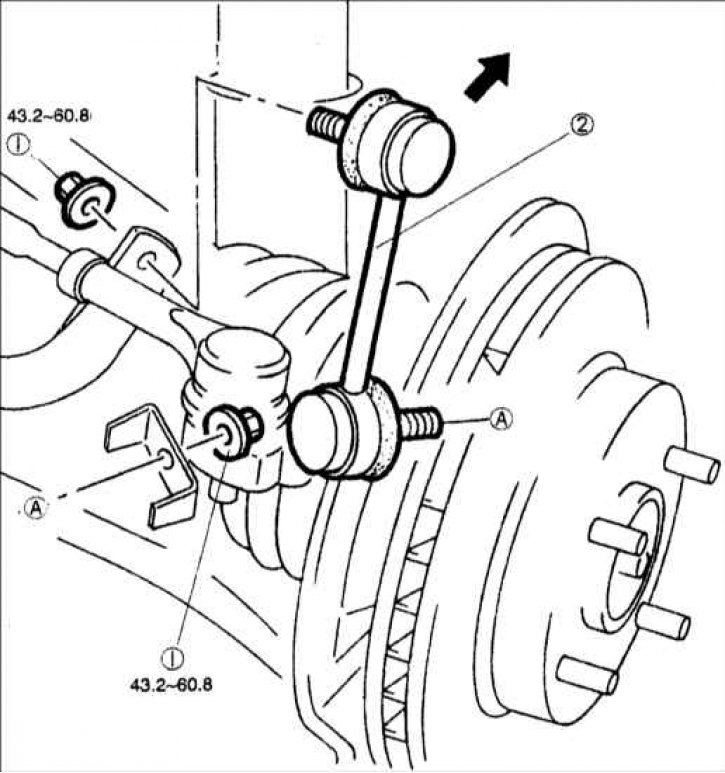 43.2~60.8

①

②

Ⓐ

Ⓐ

①

43.2~60.8