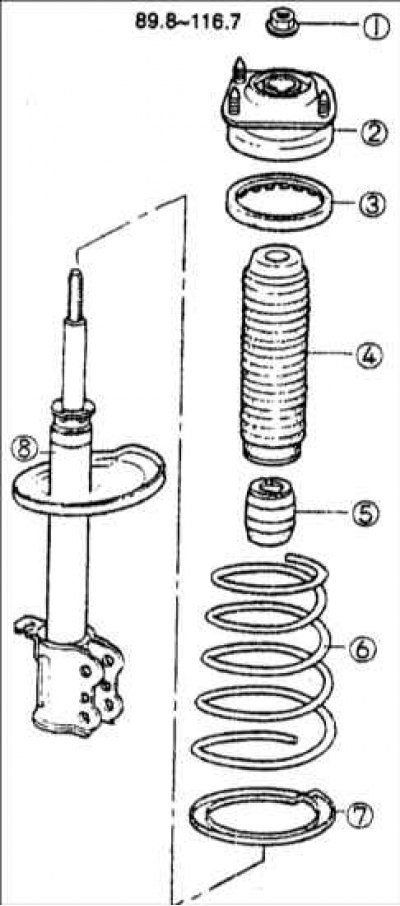 89.8~116.7

①

②

③

④

⑧

⑤

⑥

⑦