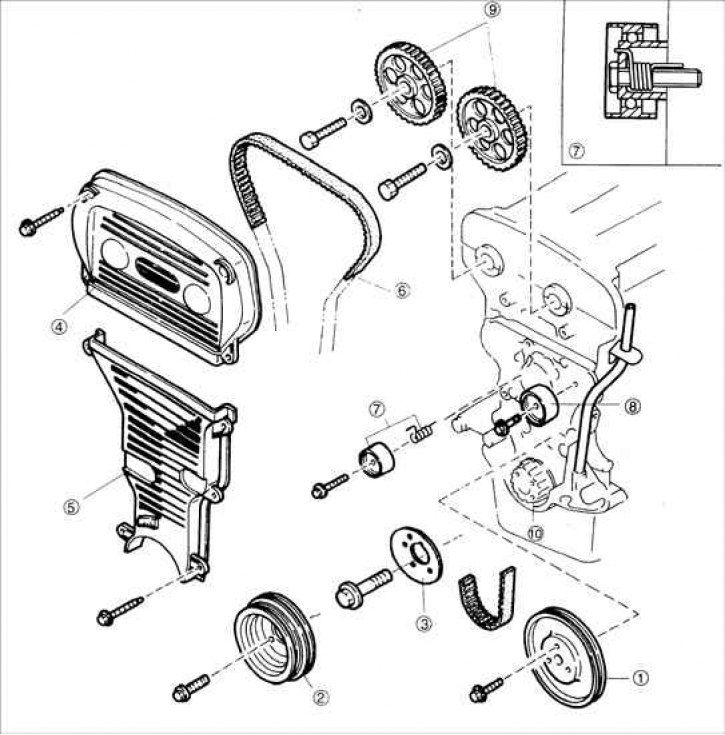 ⑨
⑦
④
⑥
⑦
⑧
⑤
⑩
③
②
①