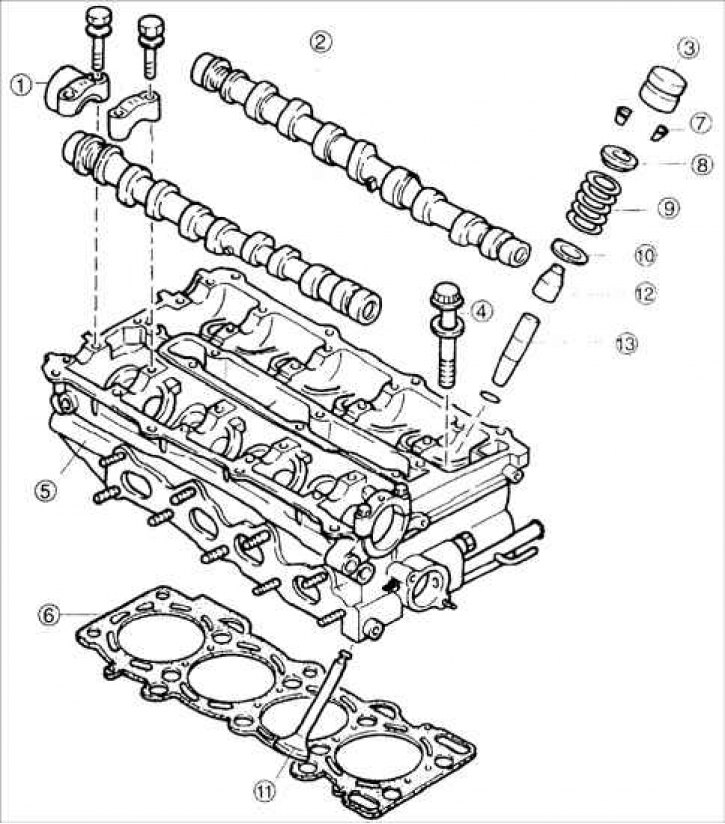 1
2
3
7
8
9
10
12
4
13
5
6
11