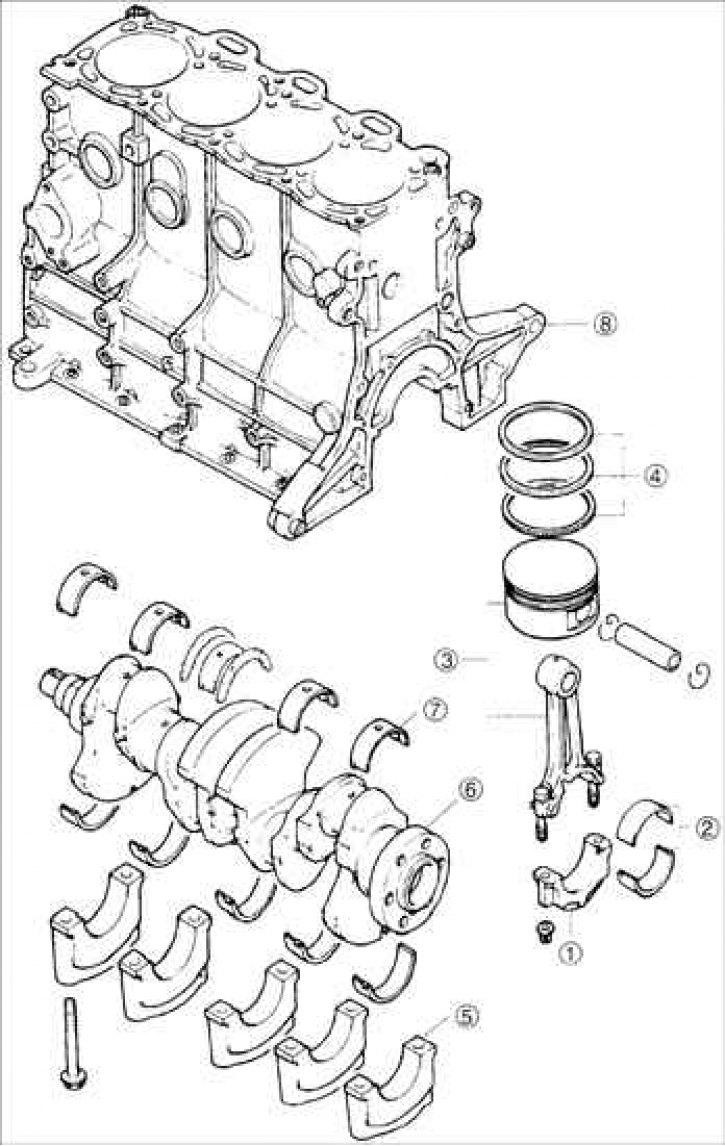 ⑧
④
③
⑦
⑥
②
①
⑤