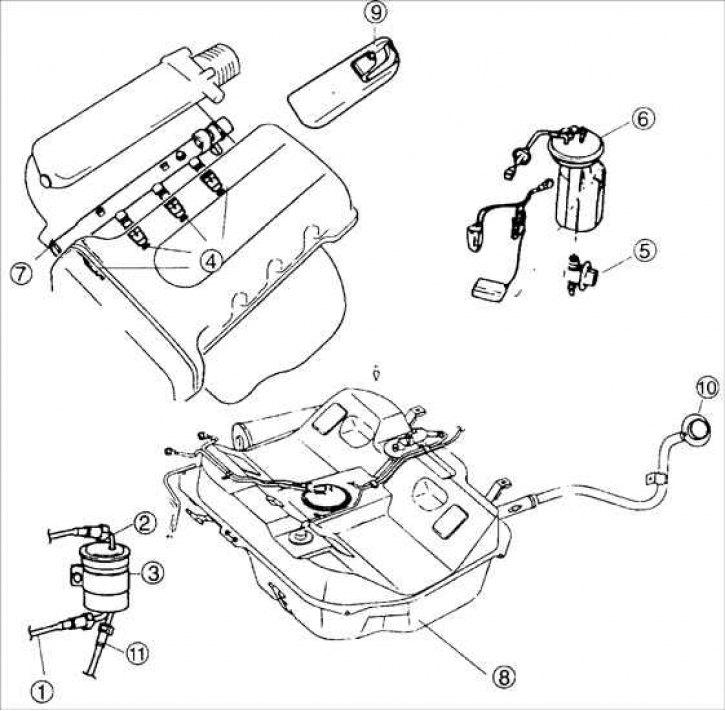 9
6
7
4
5
10
2
3
11
1
8