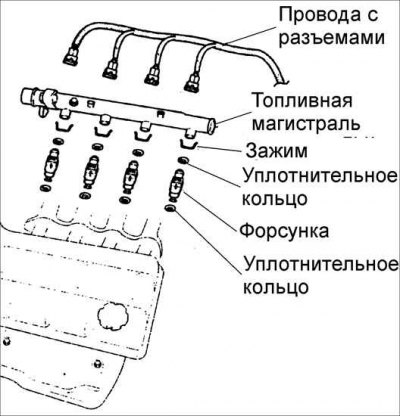 Провода с разъемами

Топливная магистраль

Зажим

Уплотнительное кольцо

Форсунка

Уплотнительное кольцо