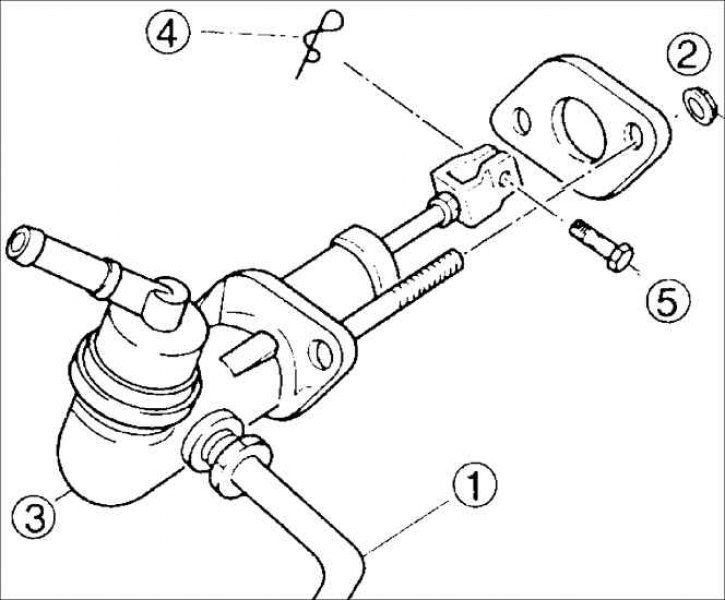 4
2
5
3
1