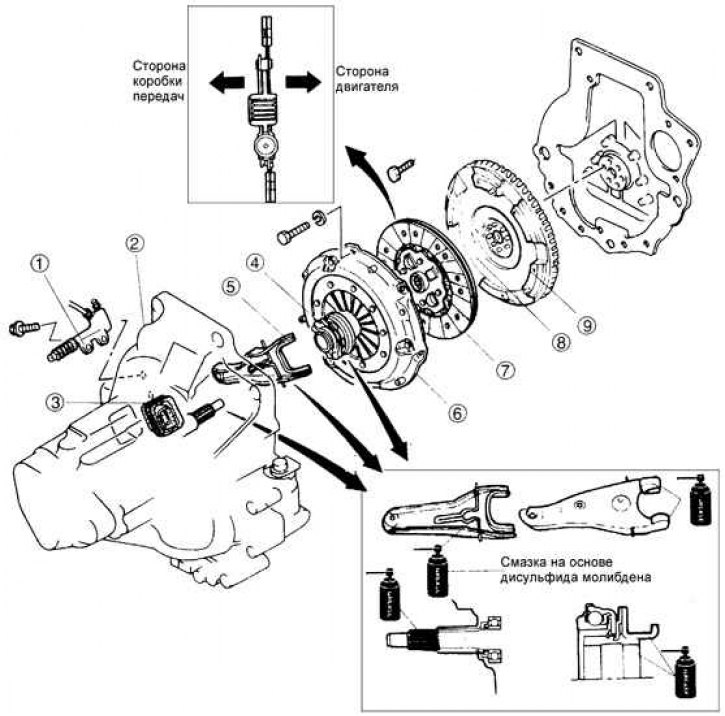 Сторона коробки передач

Сторона двигателя

1
2
3
4
5
6
7
8
9

Смазка на основе дисульфида молибдена