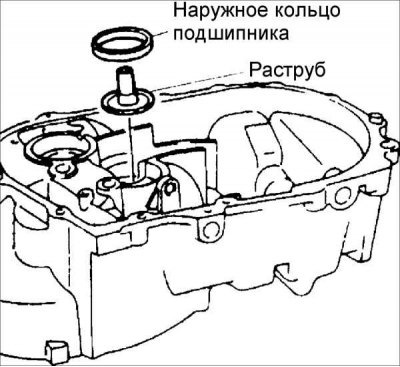 Наружное кольцо подшипника

Раструб