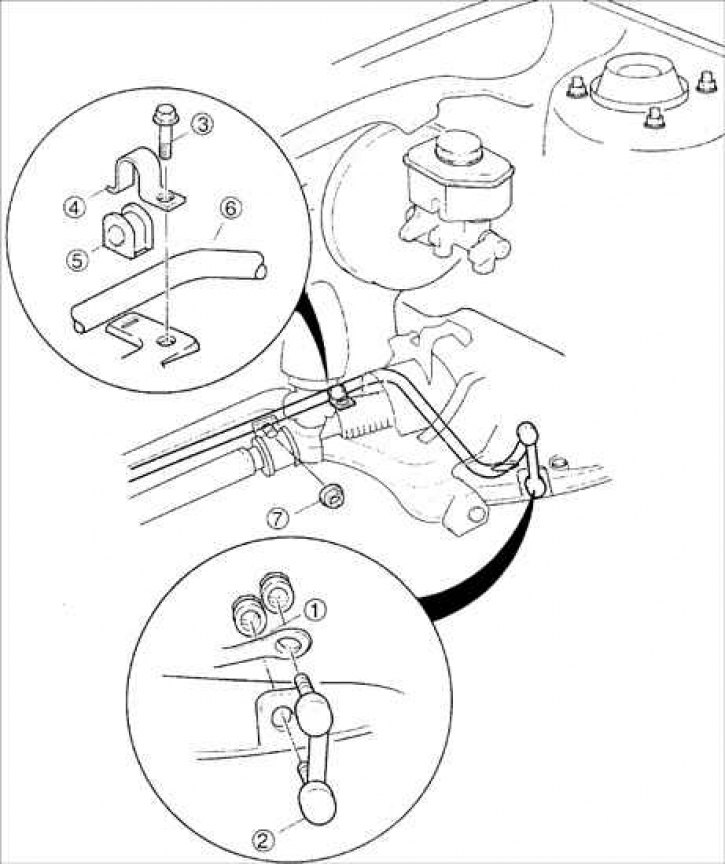 ③
④
⑥
⑤
⑦
①
②