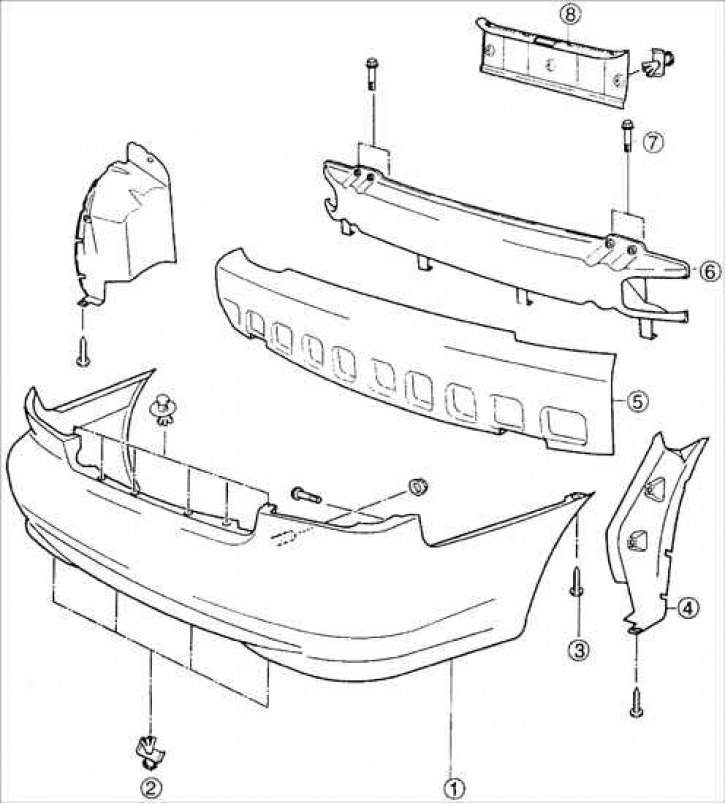 8
7
6
5
4
3
2
1