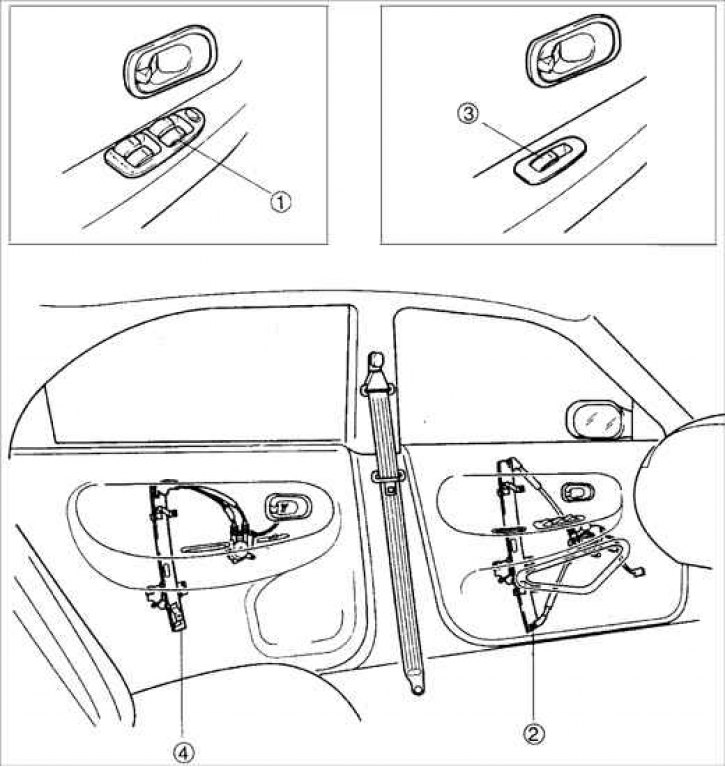 ①

③

④

②