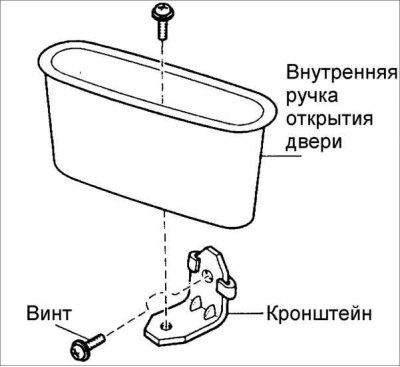 Внутренняя ручка открытия двери

Винт

Кронштейн