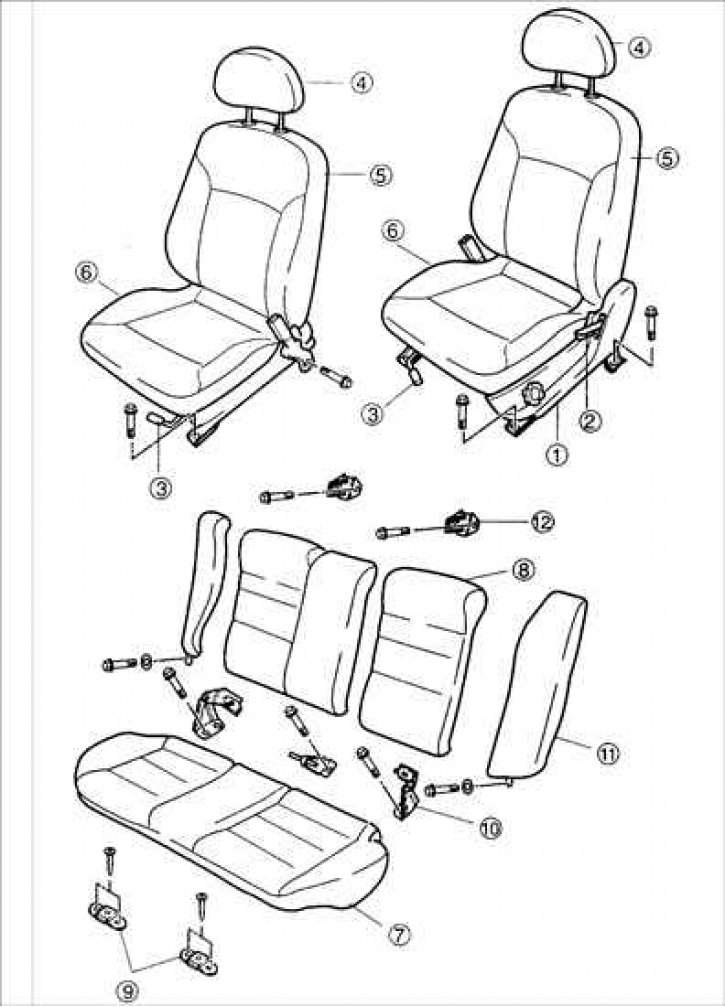 4
5
6
3
4
5
6
3
2
1
12
8
11
10
7
9