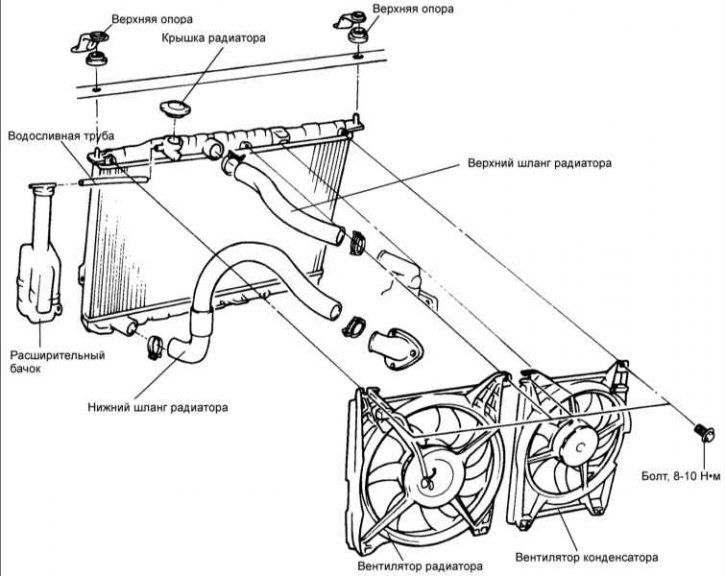 Верхняя опора
Верхняя опора
Крышка радиатора
Водосливная труба
Верхний шланг радиатора
Расширительный бачок
Нижний шланг радиатора
Болт, 8-10 Н•м
Вентилятор радиатора
Вентилятор конденсатора