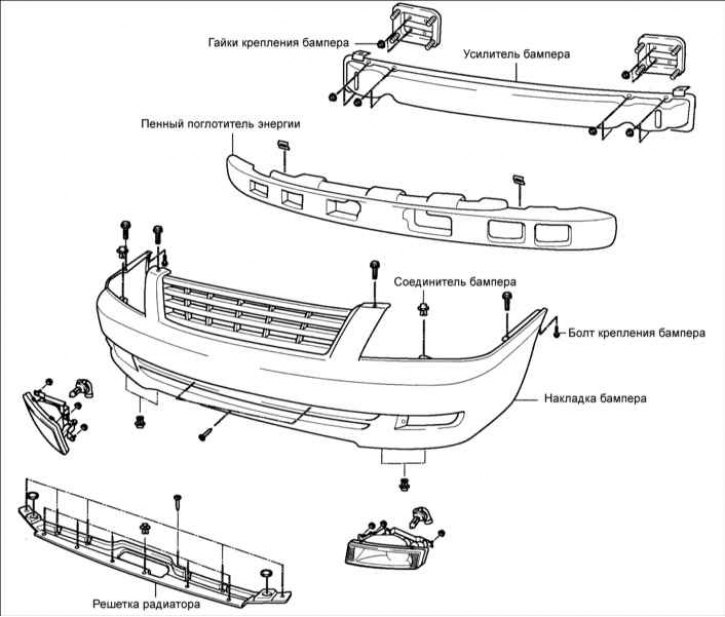 Гайки крепления бампера
Усилитель бампера
Пенный поглотитель энергии
Соединитель бампера
Болт крепления бампера
Накладка бампера
Решетка радиатора