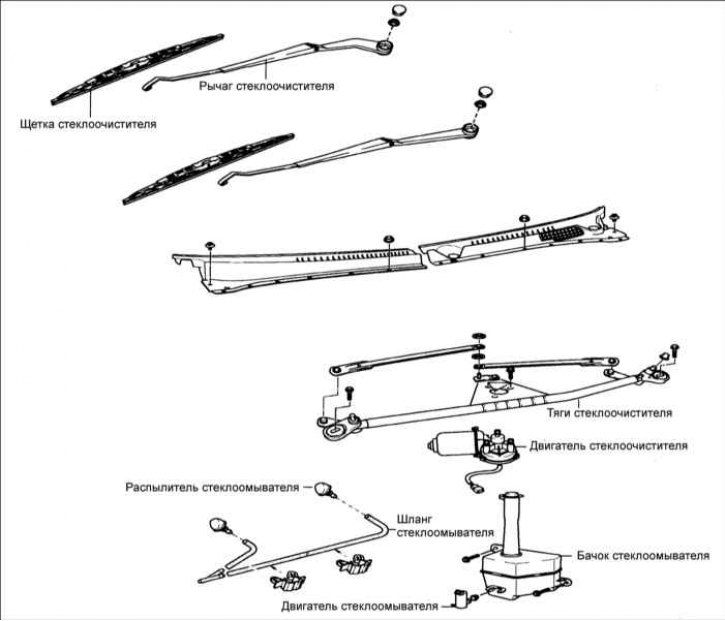 Рычаг стеклоочистителя

Щетка стеклоочистителя

Тяги стеклоочистителя

Двигатель стеклоочистителя

Распылитель стеклоомывателя

Шланг стеклоомывателя

Бачок стеклоомывателя

Двигатель стеклоомывателя