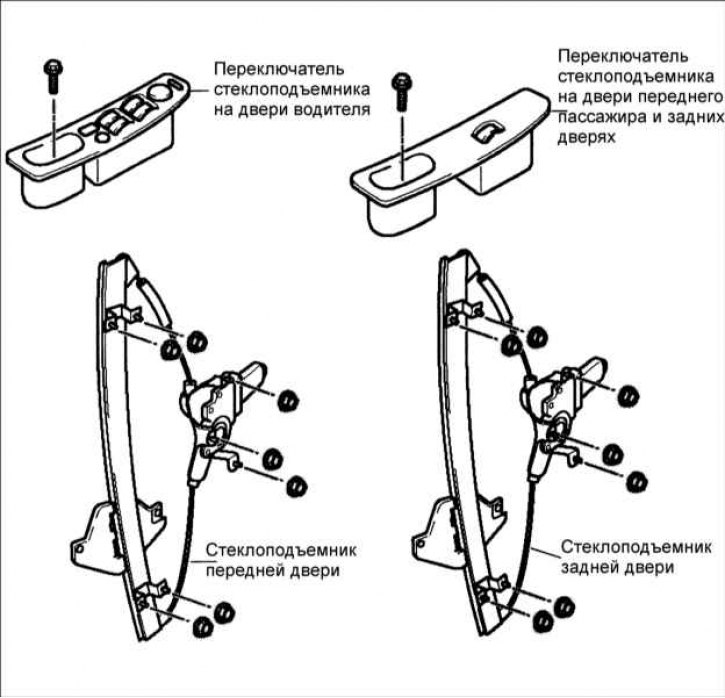 Переключатель стеклоподъемника на двери водителя

Переключатель стеклоподъемника на двери переднего пассажира и задних дверях

Стеклоподъемник передней двери

Стеклоподъемник задней двери