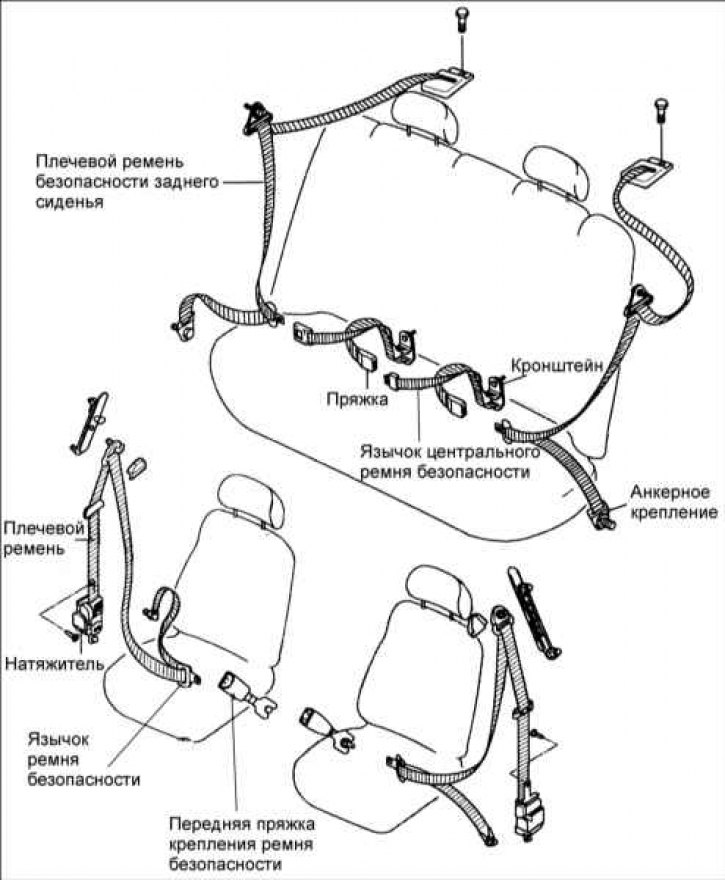 Плечевой ремень безопасности заднего сиденья

Кронштейн

Пряжка

Язычок центрального ремня безопасности

Анкерное крепление

Плечевой ремень

Натяжитель

Язычок ремня безопасности

Передняя пряжка крепления ремня безопасности