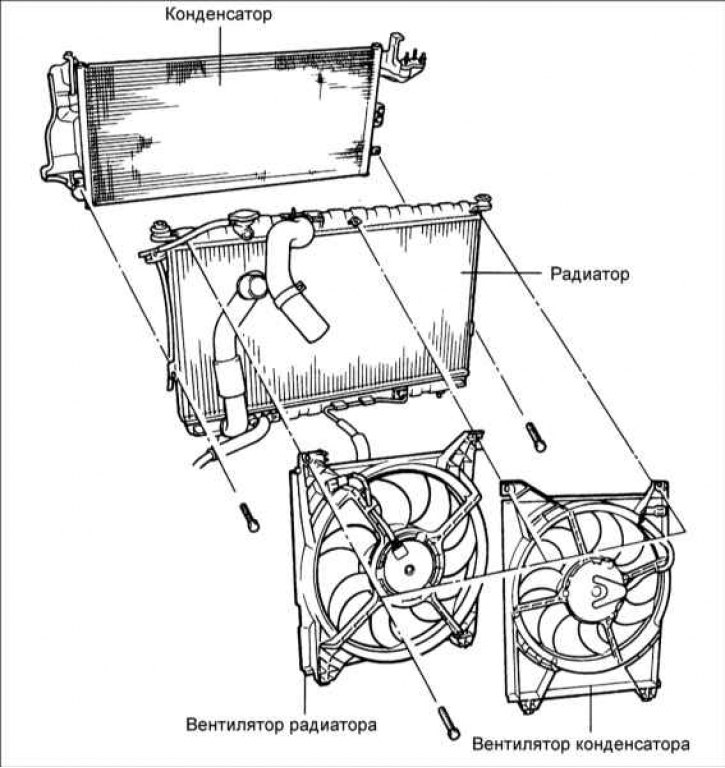 Конденсатор

Радиатор

Вентилятор радиатора

Вентилятор конденсатора