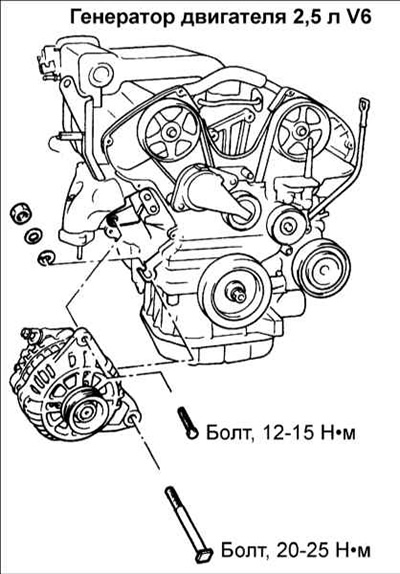 Генератор двигателя 2,5 л V6

Болт, 12-15 Н•м

Болт, 20-25 Н•м