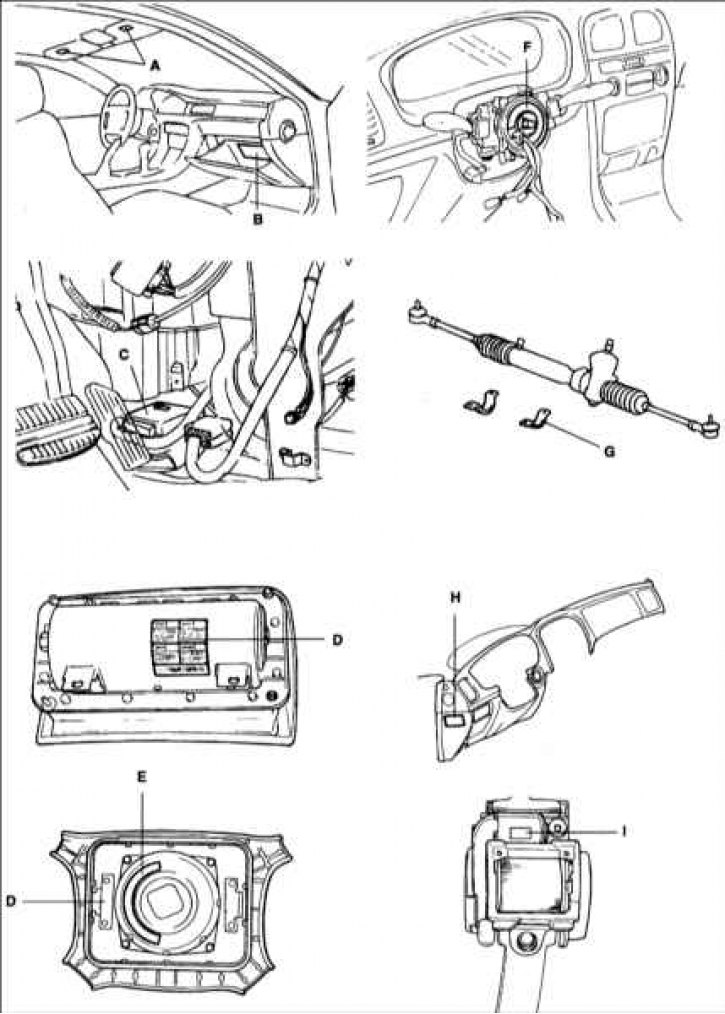 A
B
F
C
G
D
H
E
D
I