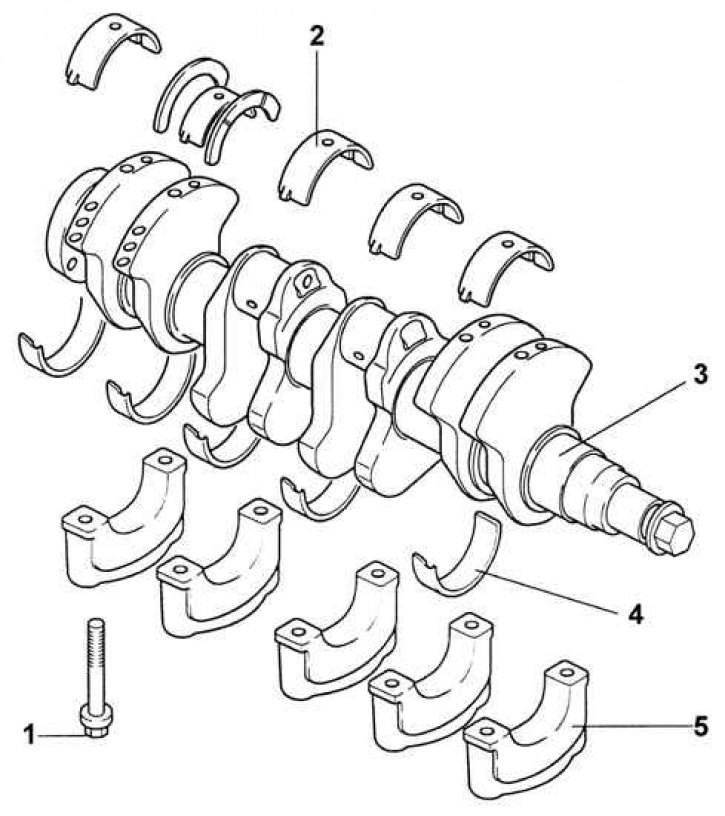 2
3
4
1
5