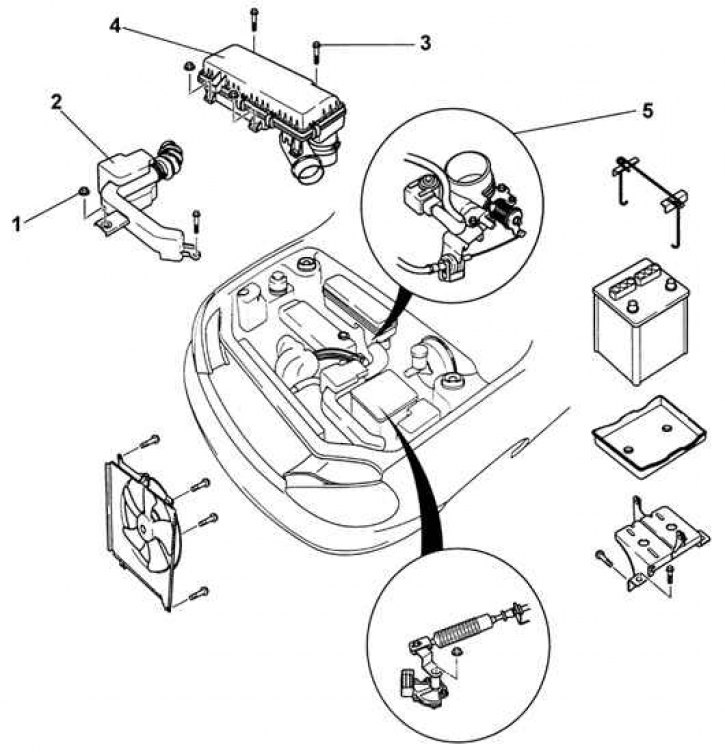 4
3
2
5
1