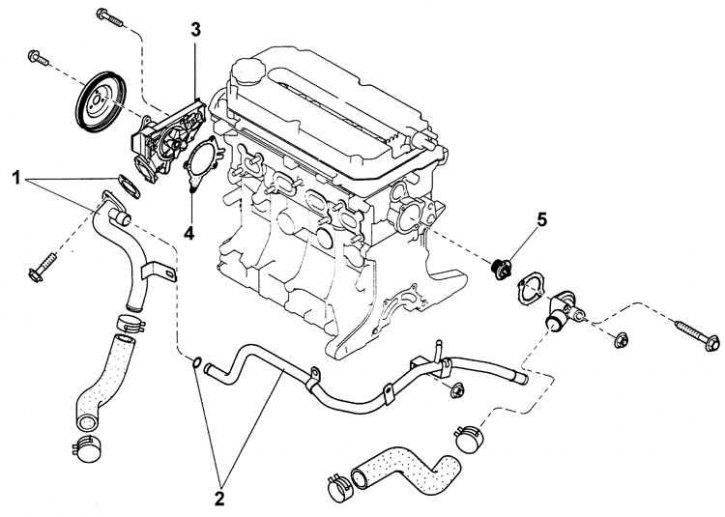 3
1
4
5
2