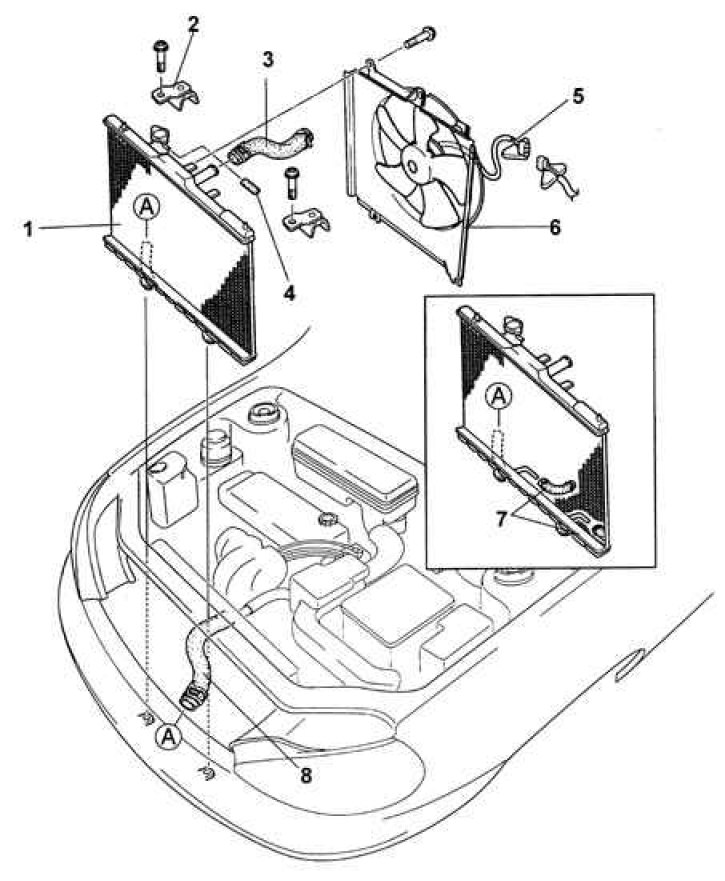 2
3
5
1
A
4
6
A
7
A
8